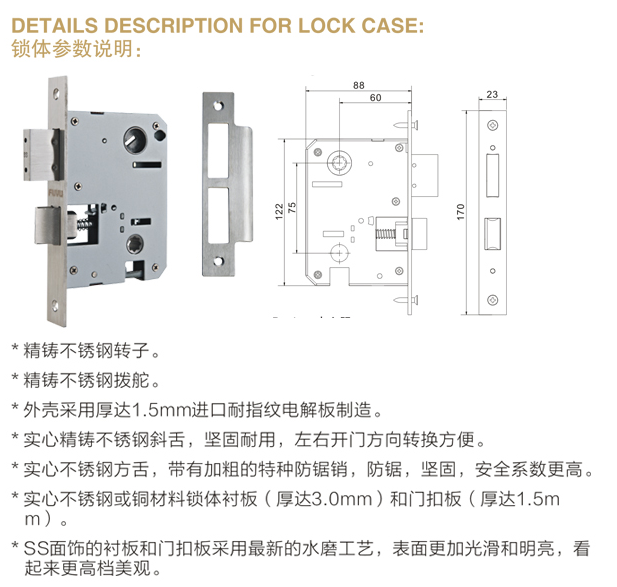 DETAILS DESCRIPTION FOR LOCK CASE:
锁体参数说明：

88
60
23
122
75
170

* 精铸不锈钢转子。

* 精铸不锈钢拨舵。

* 外壳采用厚达1.5mm进口耐指纹电解板制造。

* 实心精铸不锈钢斜舌，坚固耐用，左右开门方向转换方便。

* 实心不锈钢方舌，带有加粗的特种防锯销，防锯，坚固，安全系数更高。

* 实心不锈钢或铜材料锁体衬板（厚达3.0mm）和门扣板（厚达1.5mm）。

* SS面饰的衬板和门扣板采用最新的水磨工艺，表面更加光滑和明亮，看起来更高档美观。